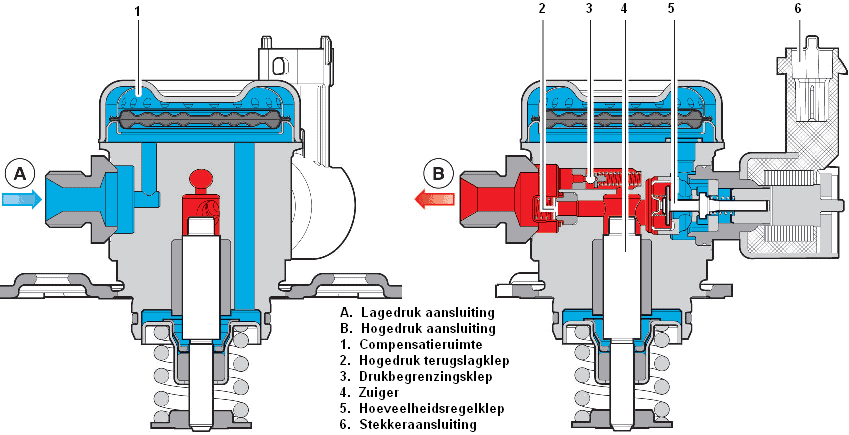 1

A

2 3 4 5 6

B

A. Lagedruk aansluiting
B. Hogedruk aansluiting
1. Compensatieruimte
2. Hogedruk terugslagklep
3. Drukbegrenzingsklep
4. Zuiger
5. Hoeveelheidsregelklep
6. Stekkeraansluiting