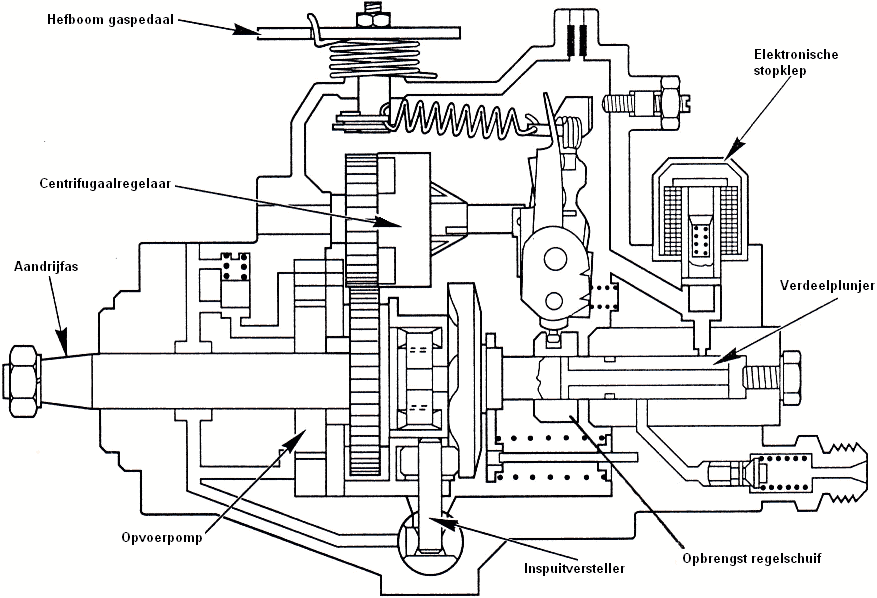 Hefboom gaspedaal

Elektronische stopklep

Centrifugaalregelaar

Aandrijfas

Verdeelplunjer

Opvoerpomp

Inspuitversteller

Opbrengst regelschuif