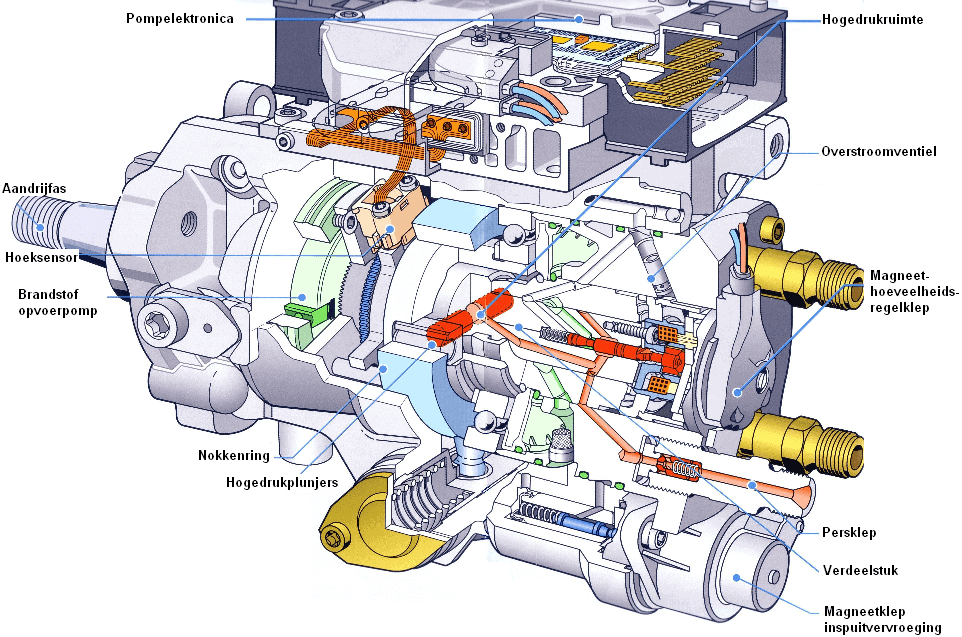 Pompelektronica

Hogedrukruimte

Overstroomventiel

Aandrijfas

Hoeksensor

Brandstof opvoerpomp

Magneet-hoeveelheids-regelklep

Nokkenring

Hogedrukplunjers

Persklep

Verdeelstuk

Magneetklep inspuitvervroeging