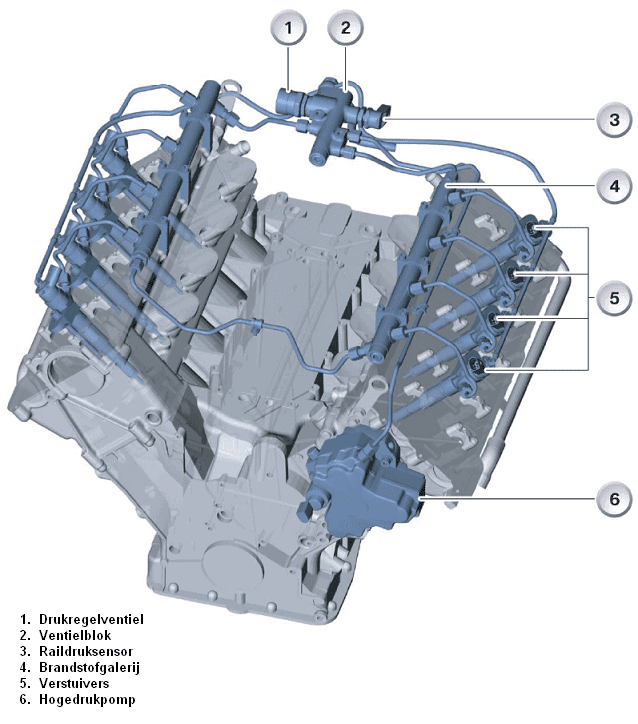 1
2
3
4
5
6

1. Drukregelventiel
2. Ventielblok
3. Raildruksensor
4. Brandstofgalerij
5. Verstuivers
6. Hogedrukpomp