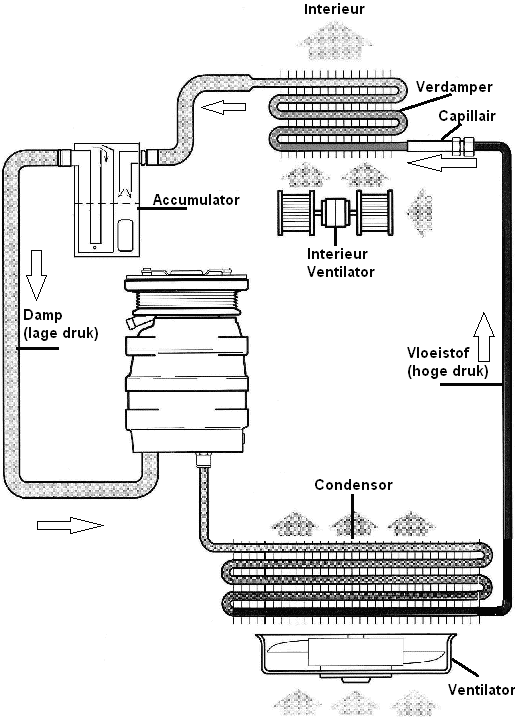 Interieur

Verdamper

Capillair

Accumulator

Interieur Ventilator

Damp (lage druk)

Vloeistof (hoge druk)

Condensor

Ventilator