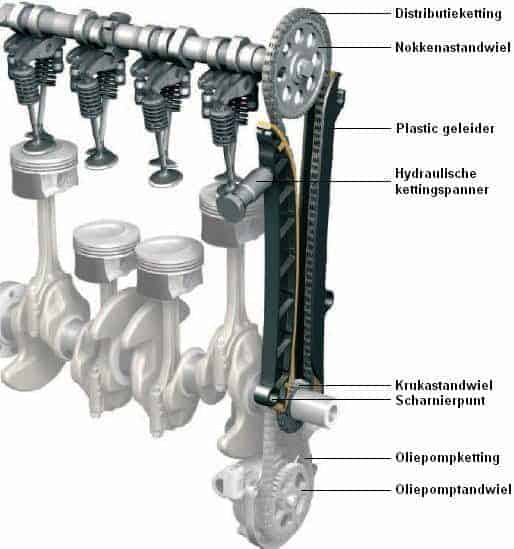 Distributieketting
Nokkenastandwiel
Plastic geleider
Hydraulische kettingspanner
Krukastandwiel
Scharnierpunt
Oliepompketting
Oliepomptandwiel