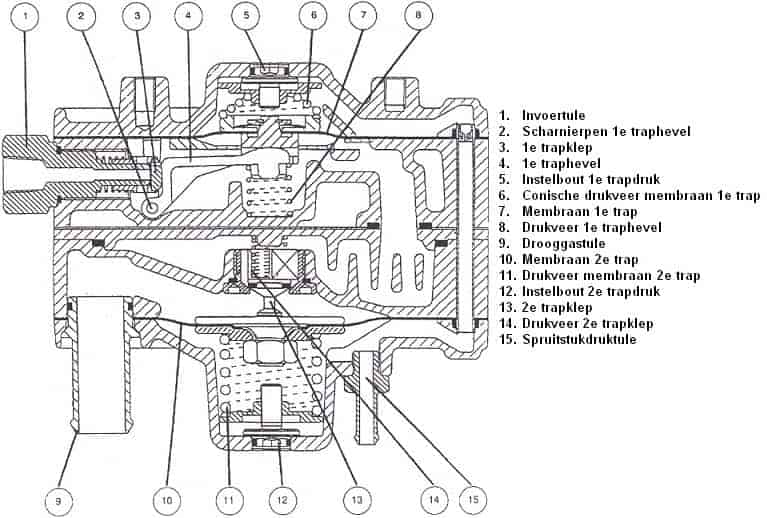 1
2
3
4
5
6
7
8

1. Invoertule
2. Scharnierpen 1e traphevel
3. 1e trapklep
4. 1e traphevel
5. Instelbout 1e trapdruk
6. Conische drukveer membraan 1e trap
7. Membraan 1e trap
8. Drukveer 1e traphevel
9. Drooggastule
10. Membraan 2e trap
11. Drukveer membraan 2e trap
12. Instelbout 2e trapdruk
13. 2e trapklep
14. Drukveer 2e trapklep
15. Spruitstukdruktule

9
10
11
12
13
14
15