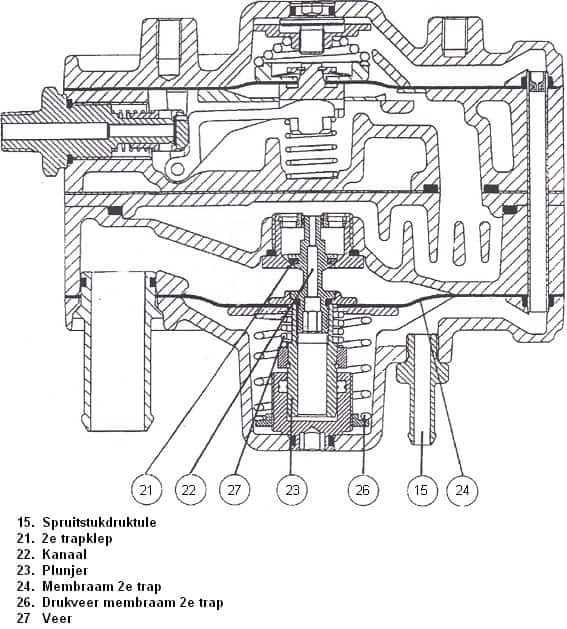 21 22 27 23 26 15 24

15. Spruitstukdruktule
21. 2e trapklep
22. Kanaal
23. Plunjer
24. Membraam 2e trap
26. Drukveer membraam 2e trap
27 Veer