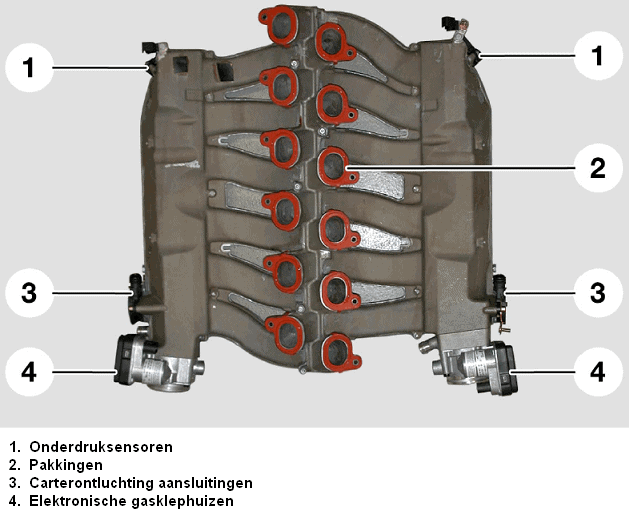 1
1
2
3
3
4
4

1. Onderdruksensoren
2. Pakkingen
3. Carterontluchting aansluitingen
4. Elektronische gasklephuizen