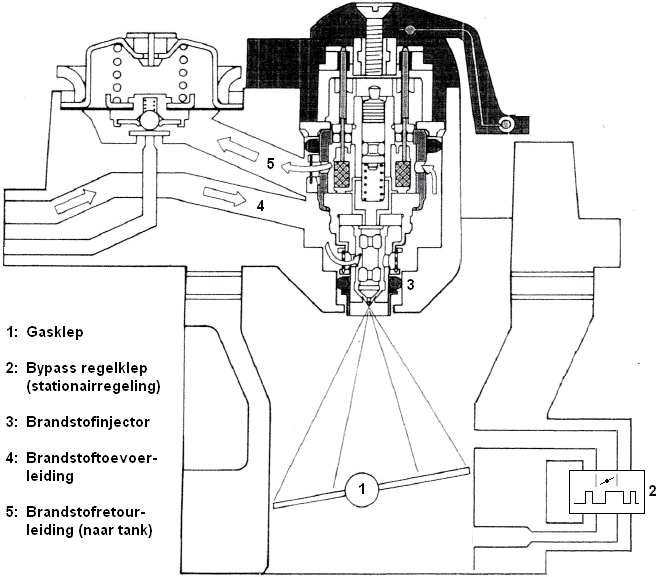 5

4

3

1: Gasklep

2: Bypass regelklep (stationairregeling)

3: Brandstofinjector

4: Brandstoftoevoerleiding

5: Brandstofretourleiding (naar tank)

1

2