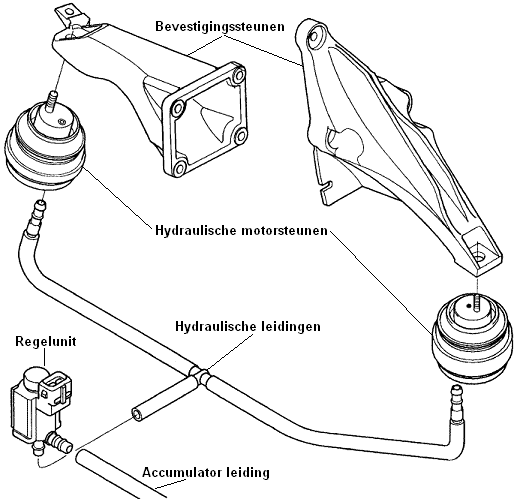 Bevestigingssteunen

Hydraulische motorsteunen

Hydraulische leidingen

Regelunit

Accumulator leiding