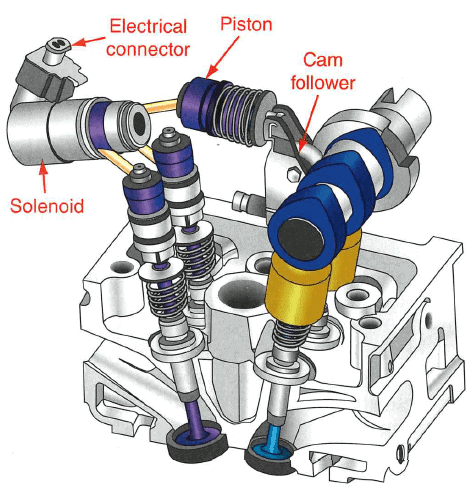 Electrical connector

Piston

Cam follower

Solenoid