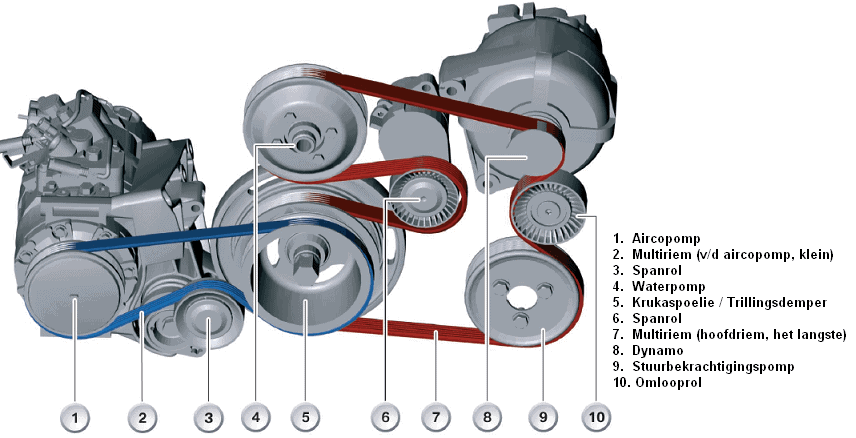 1
2
3
4
5
6
7
8
9
10

1. Aircopomp
2. Multiriem (v/d aircopomp, klein)
3. Spanrol
4. Waterpomp
5. Krukaspoelie / Trillingsdemper
6. Spanrol
7. Multiriem (hoofdriem, het langste)
8. Dynamo
9. Stuurbekrachtigingspomp
10. Omlooprol