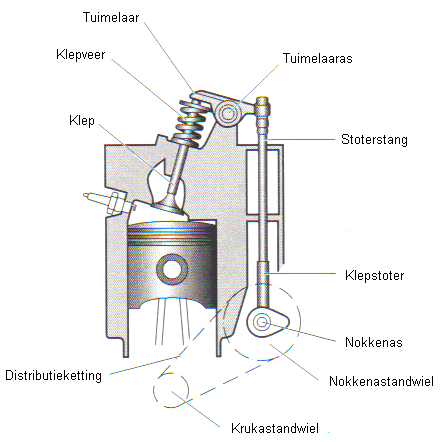 Tuimelaar
Klepveer
Tuimelaaras
Klep
Stoterstang
Klepstoter
Nokkenas
Distributieketting
Nokkenastandwiel
Krukastandwiel