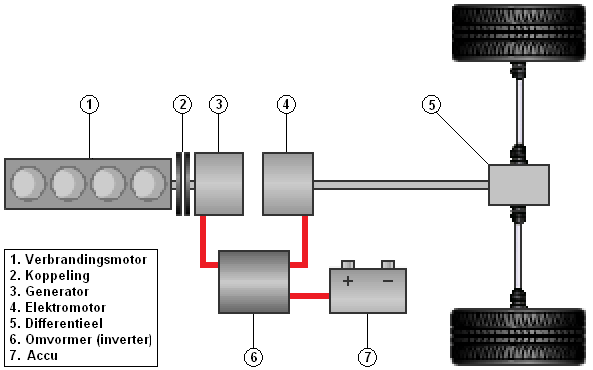 1
2
3
4
5

1. Verbrandingsmotor
2. Koppeling
3. Generator
4. Elektromotor
5. Differentieel
6. Omvormer (inverter)
7. Accu

+ −

6
7