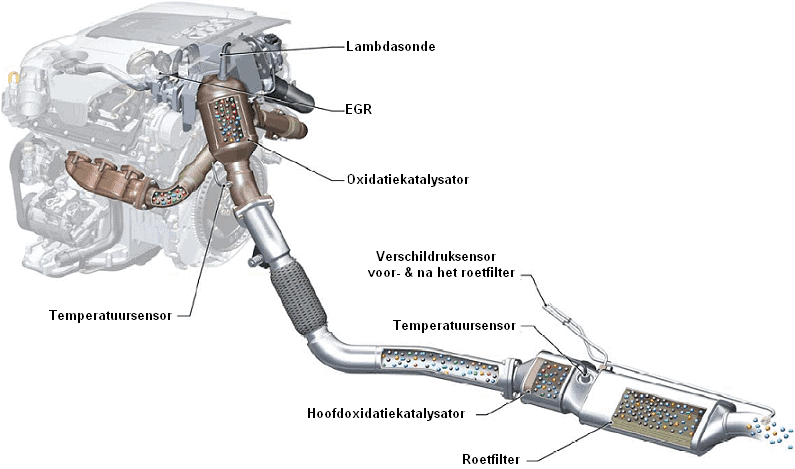 Lambdasonde

EGR

Oxidatiekatalysator

Verschildruksensor
voor- & na het roetfilter

Temperatuursensor

Temperatuursensor

Hoofdoxidatiekatalysator

Roetfilter