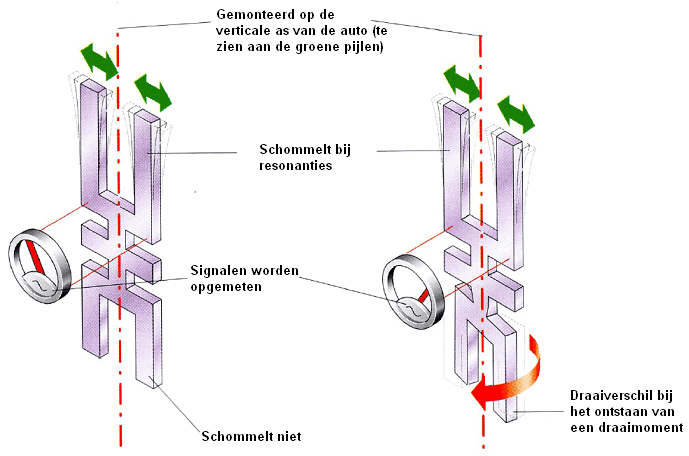 Gemonteerd op de verticale as van de auto (te zien aan de groene pijlen)

Schommelt bij resonanties

Signalen worden opgemeten

Schommelt niet

Draaiverschil bij het ontstaan van een draaimoment