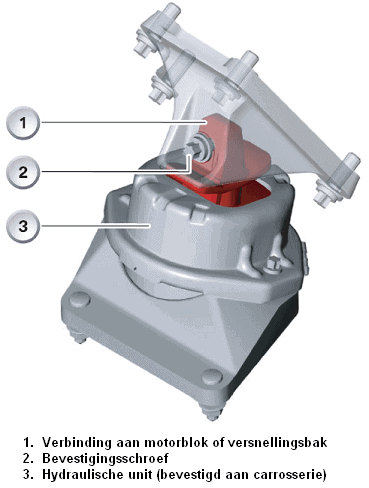 1

2

3

1. Verbinding aan motorblok of versnellingsbak
2. Bevestigingsschroef
3. Hydraulische unit (bevestigd aan carrosserie)