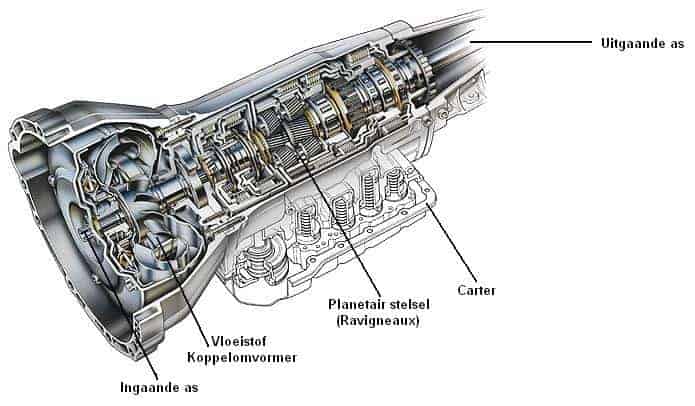 Uitgaande as

Carter

Planetair stelsel
(Ravigneaux)

Vloeistof
Koppelomvormer

Ingaande as