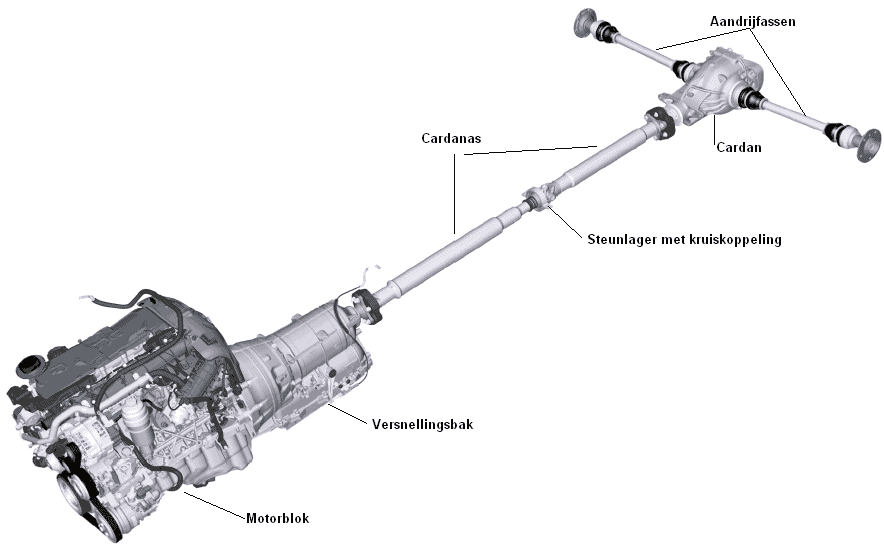 Aandrijfassen

Cardanas

Cardan

Steunlager met kruiskoppeling

Versnellingsbak

Motorblok