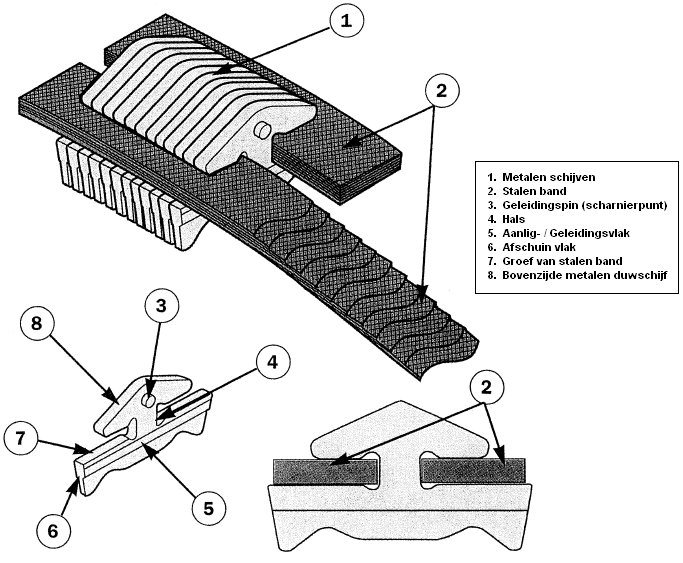 1

2

1. Metalen schijven
2. Stalen band
3. Geleidingspin (scharnierpunt)
4. Hals
5. Aanlig- / Geleidingsvlak
6. Afschuin vlak
7. Groef van stalen band
8. Bovenzijde metalen duwschijf

8

3

4

7

5

6

2