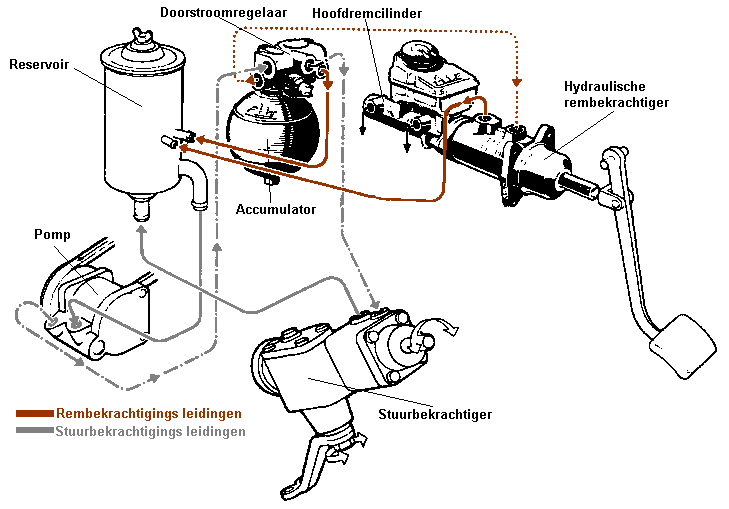 Doorstroomregelaar
Hoofdremcilinder
Reservoir
Hydraulische rembekrachtiger
Accumulator
Pomp
Stuurbekrachtiger
Rembekrachtigings leidingen
Stuurbekrachtigings leidingen