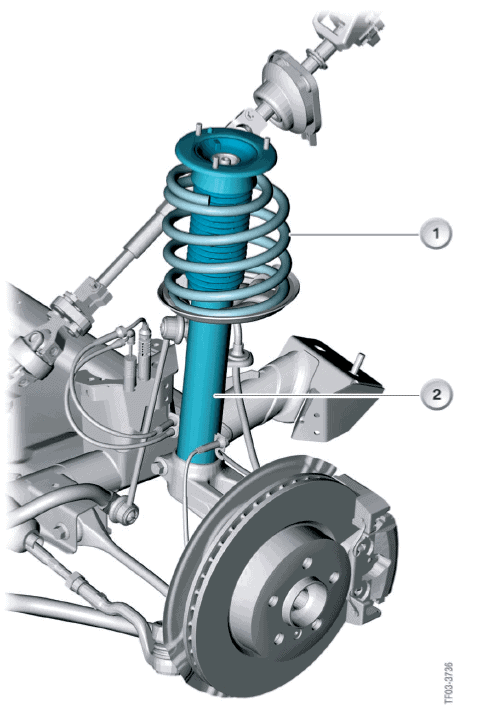 1
2
TF03-3736