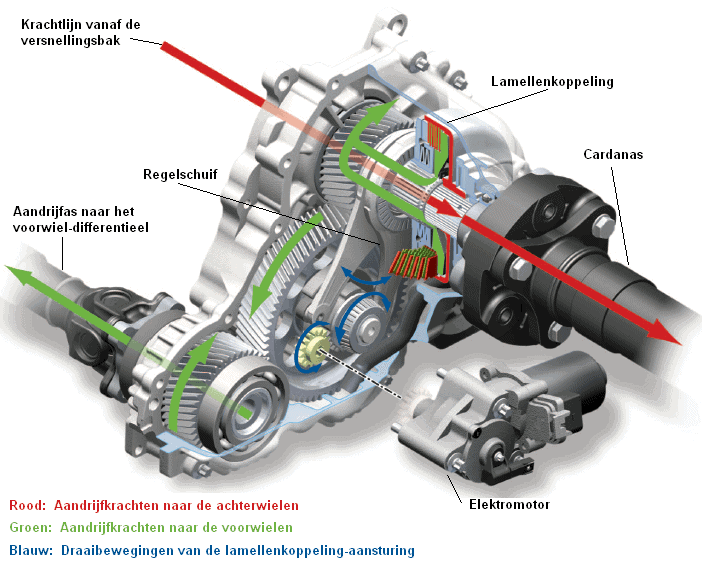 Krachtlijn vanaf de versnellingsbak

Lamellenkoppeling

Cardanas

Regelschuif

Aandrijfas naar het voorwiel-differentieel

Elektromotor

Rood: Aandrijfkrachten naar de achterwielen

Groen: Aandrijfkrachten naar de voorwielen

Blauw: Draaibewegingen van de lamellenkoppeling-aansturing