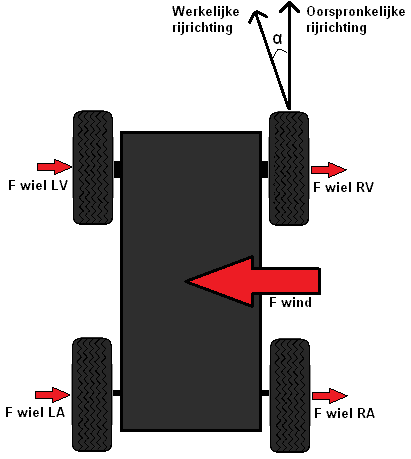 Werkelijke rijrichting

Oorspronkelijke rijrichting

α

F wiel LV

F wiel RV

F wind

F wiel LA

F wiel RA