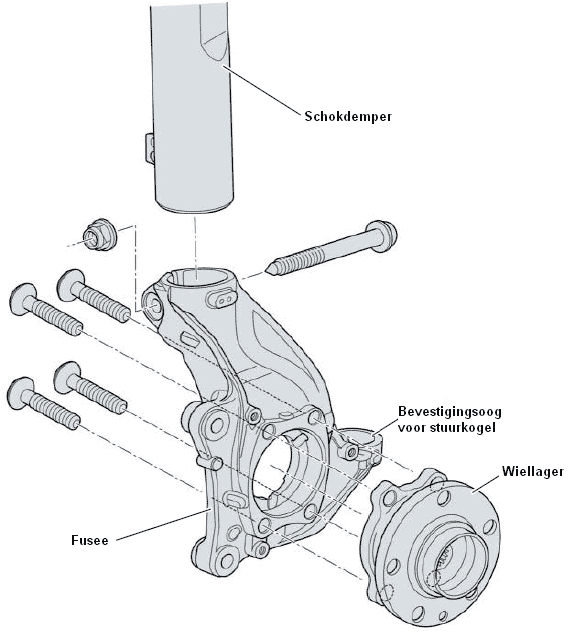 Schokdemper

Bevestigingsoog voor stuurkogel

Wiellager

Fusee