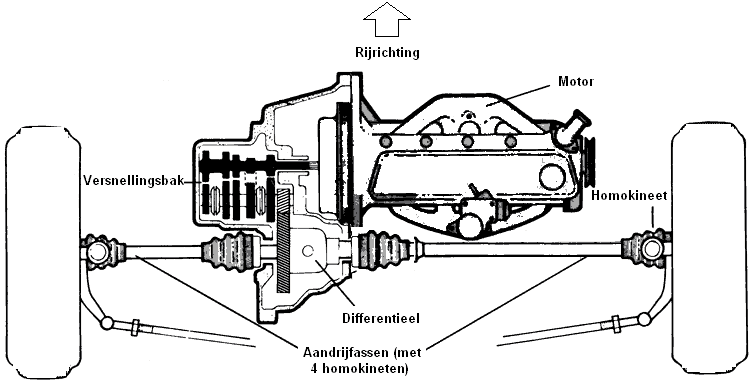 Rijrichting

Motor

Versnellingsbak

Homokineet

Differentieel

Aandrijfassen (met 4 homokineten)