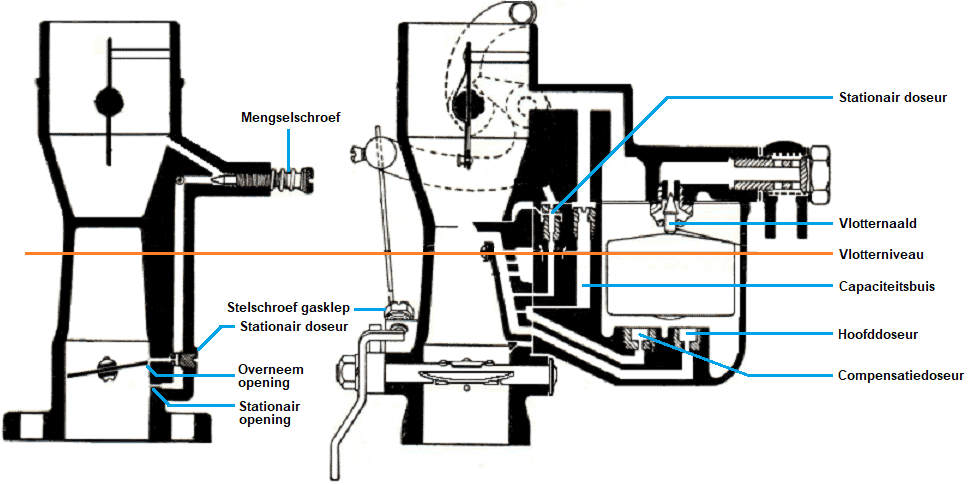 Mengselschroef

Stelschroef gasklep

Stationair doseur

Overneem opening

Stationair opening

Stationair doseur

Vlotternaald

Vlotterniveau

Capaciteitsbuis

Hoofddoseur

Compensatiedoseur