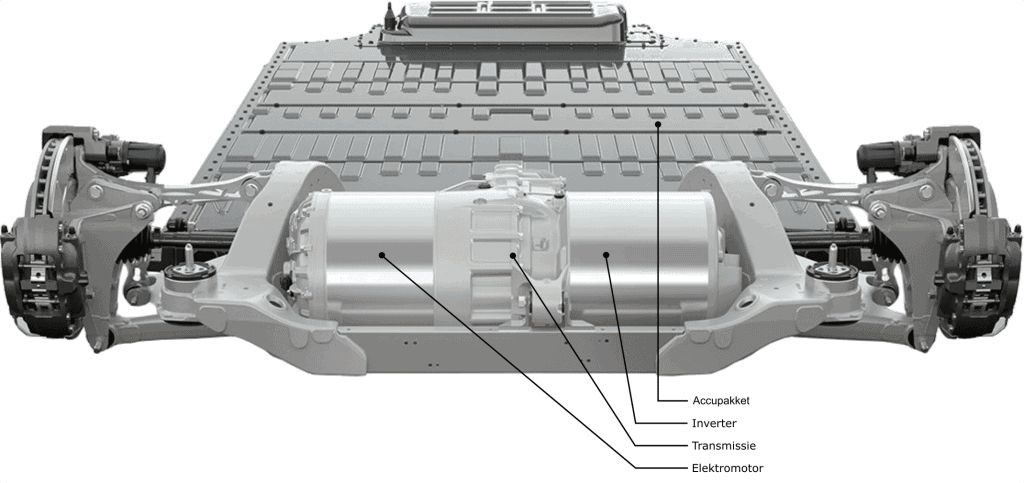 Accupakket
Inverter
Transmissie
Elektromotor