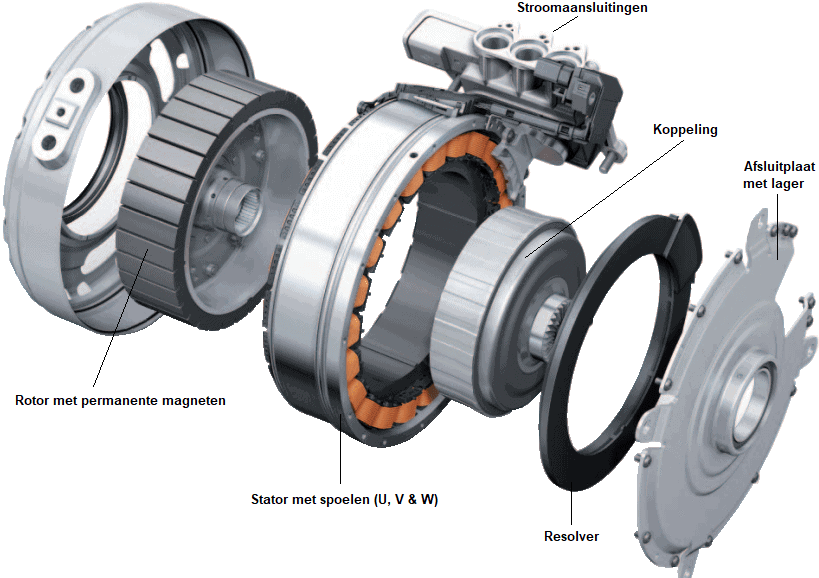 Stroomaansluitingen

Koppeling

Afsluitplaat met lager

Rotor met permanente magneten

Stator met spoelen (U, V & W)

Resolver