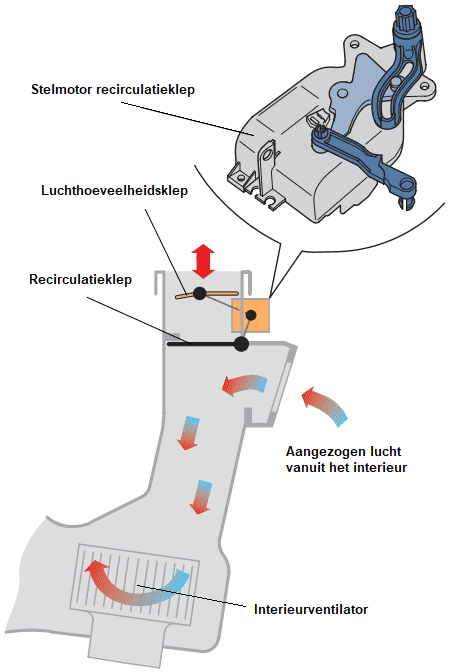 Stelmotor recirculatieklep

Luchthoeveelheidsklep

Recirculatieklep

Aangezogen lucht vanuit het interieur

Interieurventilator