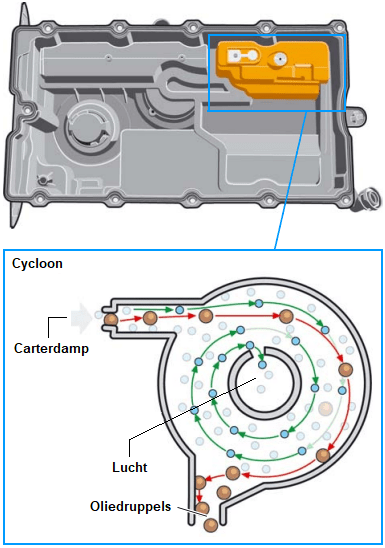 Cycloon

Carterdamp

Lucht

Oliedruppels