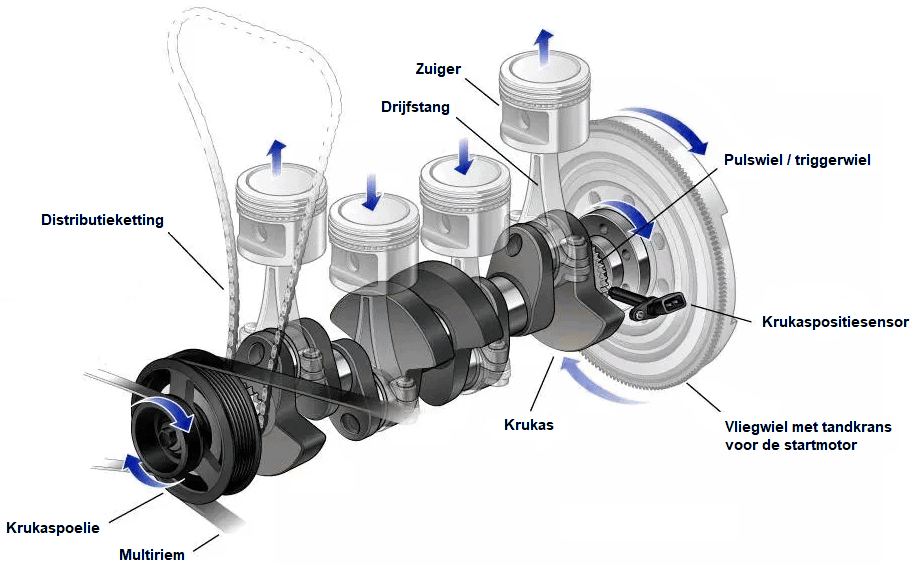 Zuiger
Drijfstang
Pulswiel / triggerwiel
Distributieketting
Krukaspositiesensor
Krukas
Vliegwiel met tandkrans voor de startmotor
Krukaspoelie
Multiriem