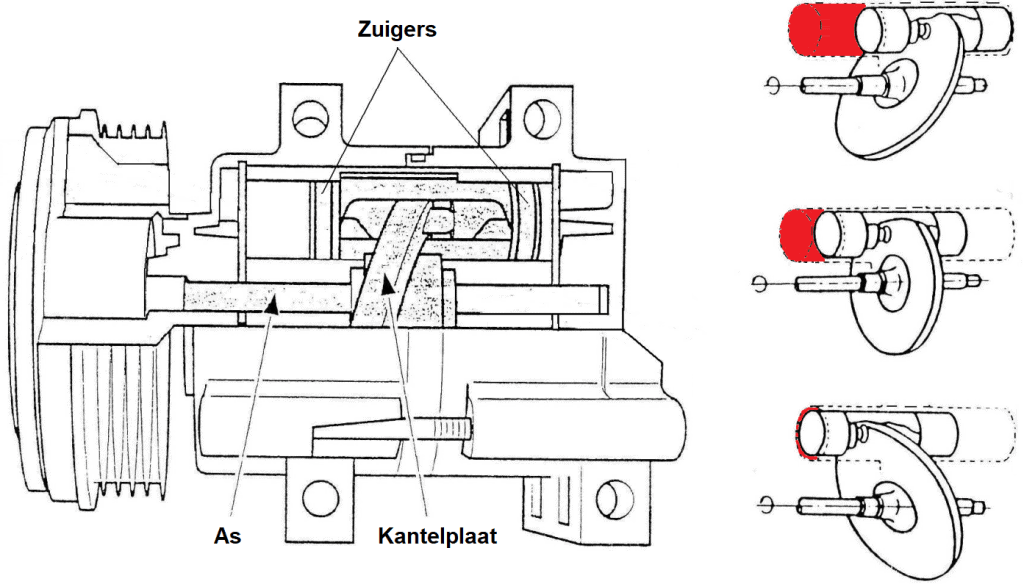 Zuigers

As

Kantelplaat