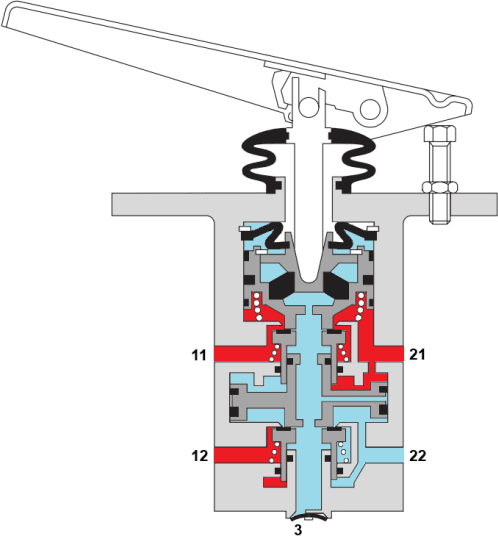 11
21
12
22
3