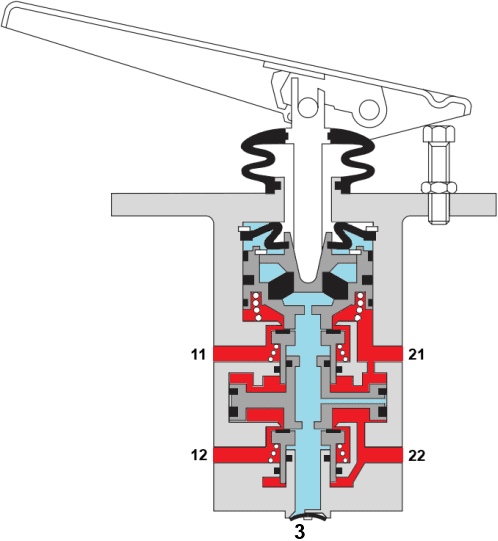 11
21
12
22
3