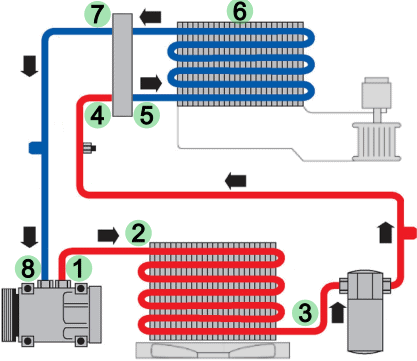 7
6
4
5
2
8
1
3