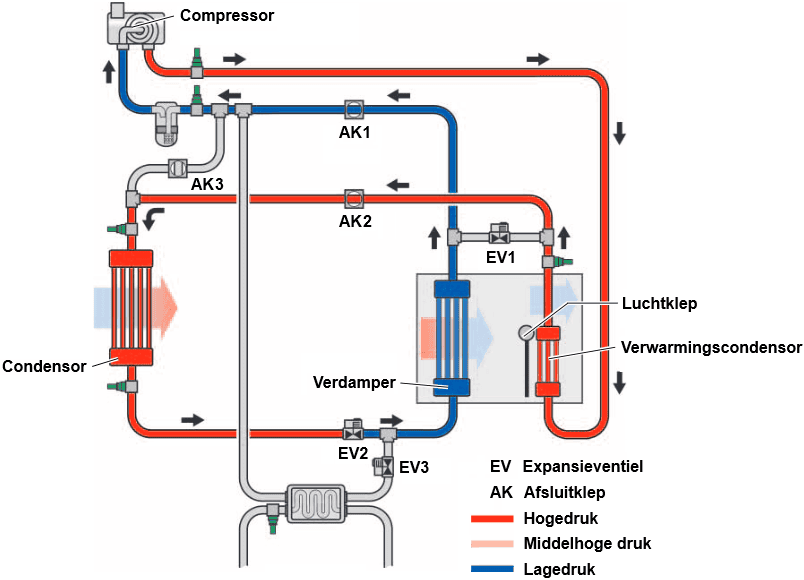 Compressor

AK1

AK3

AK2

EV1

Luchtklep

Verwarmingscondensor

Condensor

Verdamper

EV2

EV3

EV Expansieventiel
AK Afsluitklep
Hogedruk
Middelhoge druk
Lagedruk